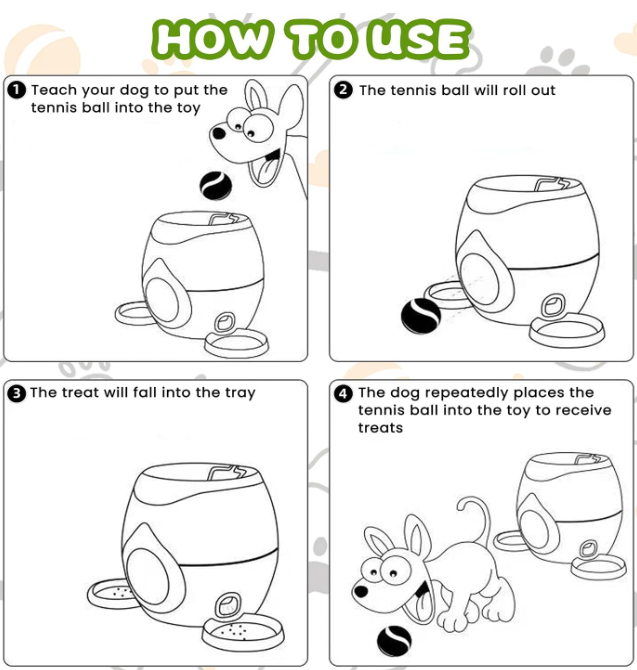 HOW TO USE

1 Teach your dog to put the tennis ball into the toy

2 The tennis ball will roll out

3 The treat will fall into the tray

4 The dog repeatedly places the tennis ball into the toy to receive treats