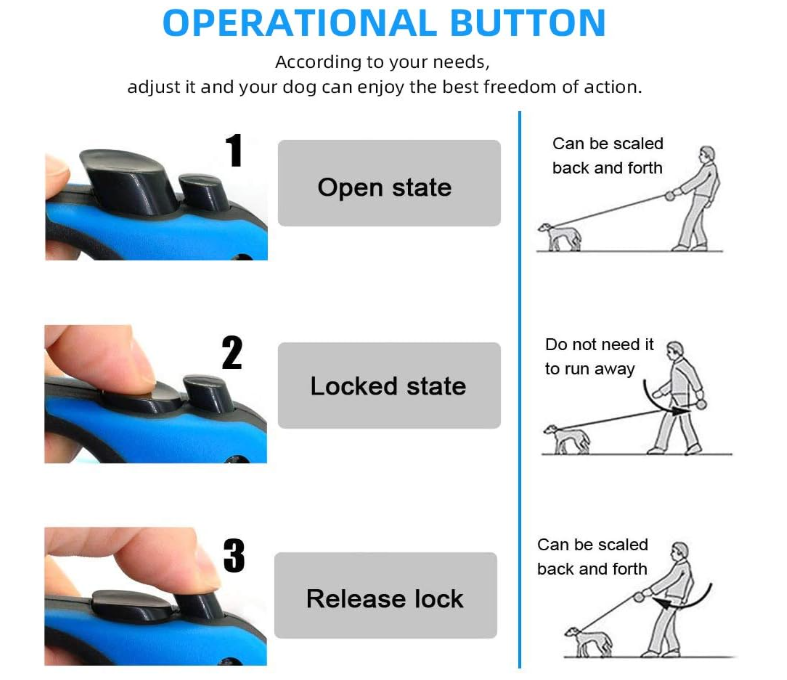 OPERATIONAL BUTTON

According to your needs,
adjust it and your dog can enjoy the best freedom of action.

1

Open state

Can be scaled back and forth

2

Locked state

Do not need it to run away

3

Release lock

Can be scaled back and forth